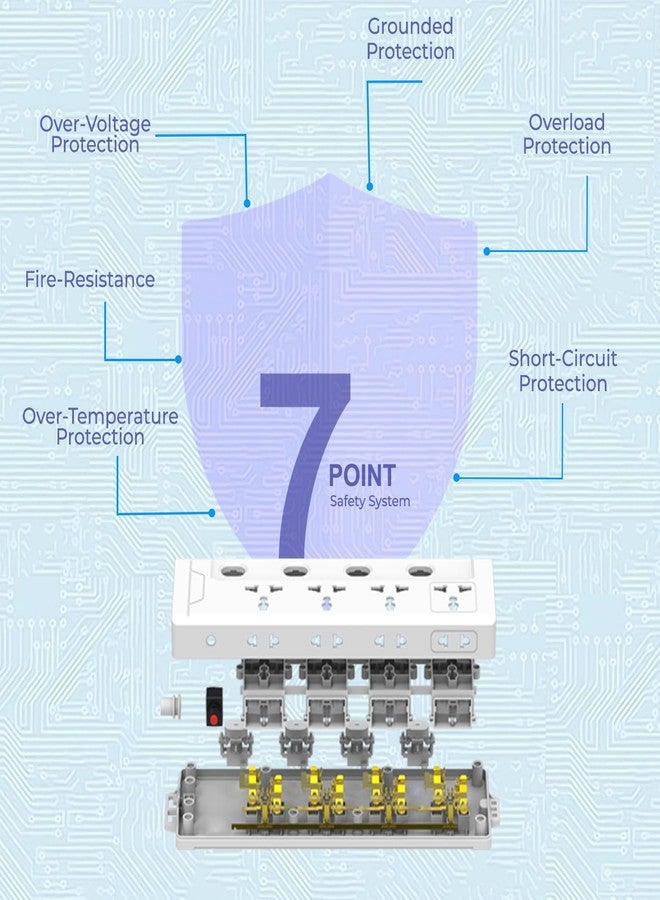 Grounded Protection

Over-Voltage Protection

Overload Protection

Fire-Resistance

Short-Circuit Protection

Over-Temperature Protection

7 POINT Safety System